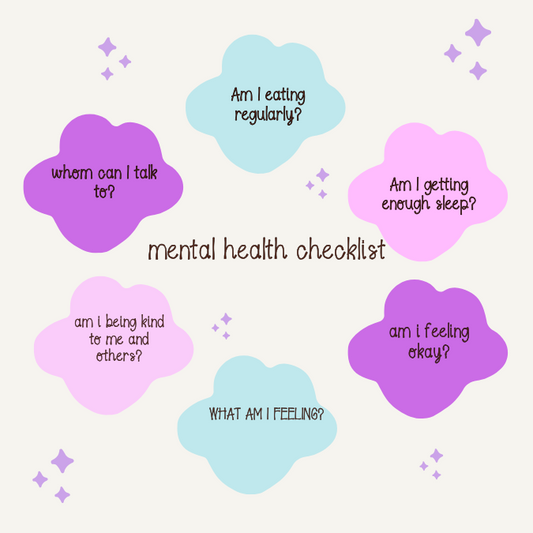 Am I eating regularly?

whom can I talk to?

Am I getting enough sleep?

mental health checklist

am i being kind to me and others?

am i feeling okay?

WHAT AM I FEELING?